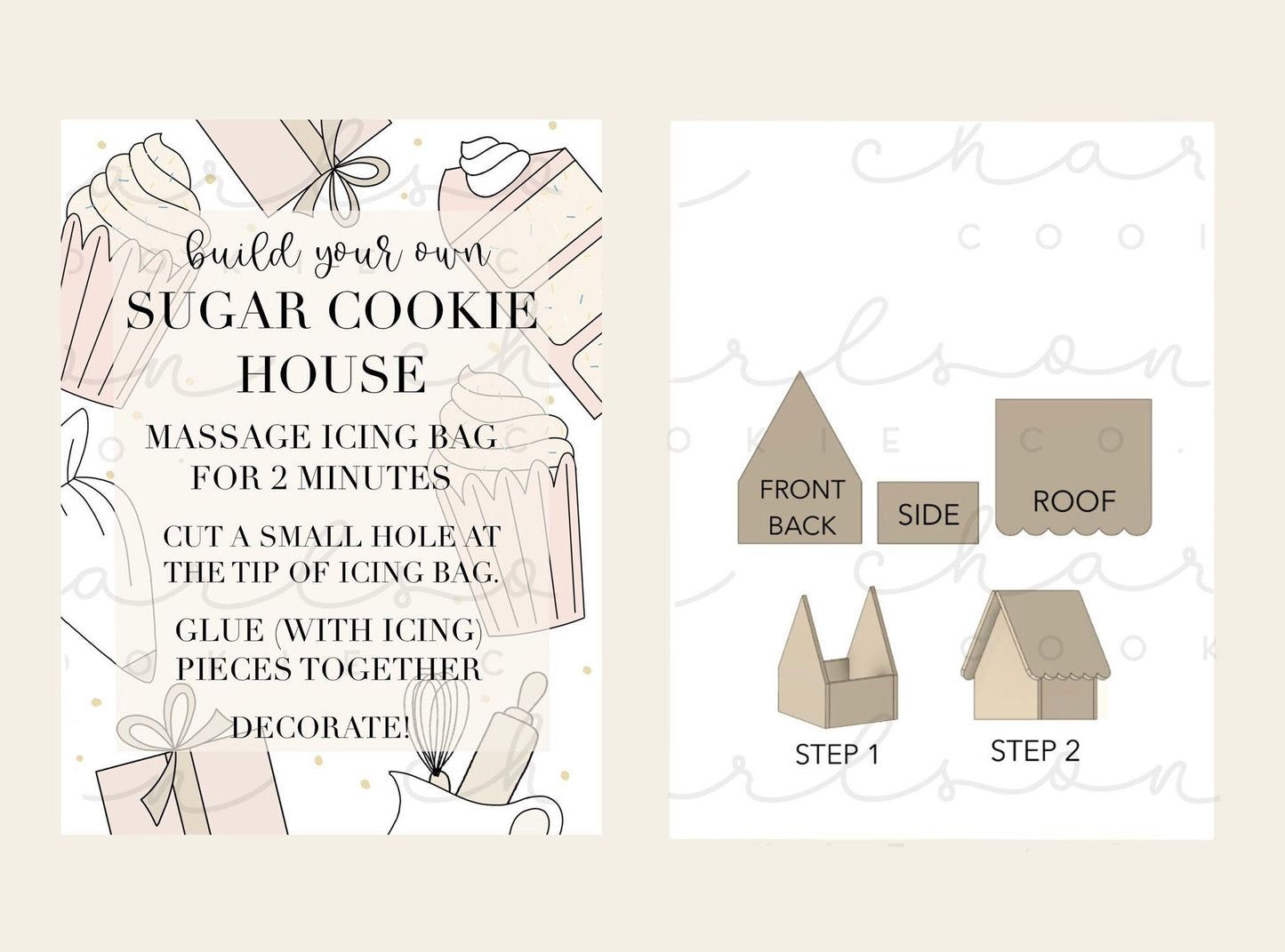 build your own
SUGAR COOKIE HOUSE

MASSAGE ICING BAG FOR 2 MINUTES

CUT A SMALL HOLE AT THE TIP OF ICING BAG.

GLUE (WITH ICING) PIECES TOGETHER

DECORATE!

charlson
COOKIE CO.

FRONT
BACK

SIDE

ROOF

STEP 1

STEP 2